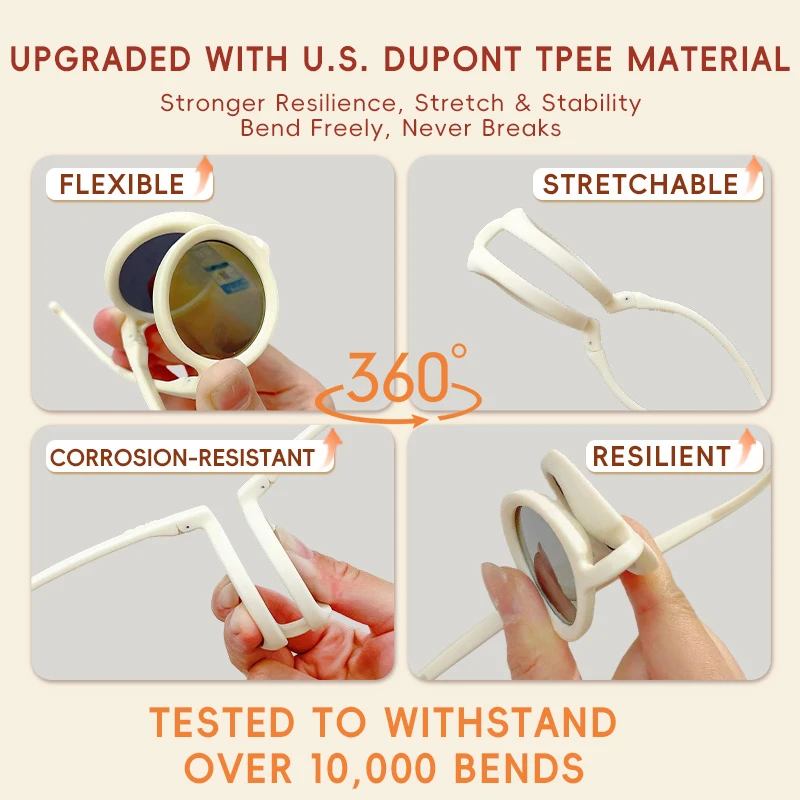 UPGRADED WITH U.S. DUPONT TPEE MATERIAL

Stronger Resilience, Stretch & Stability
Bend Freely, Never Breaks

FLEXIBLE

STRETCHABLE

360°

CORROSION-RESISTANT

RESILIENT

TESTED TO WITHSTAND
OVER 10,000 BENDS